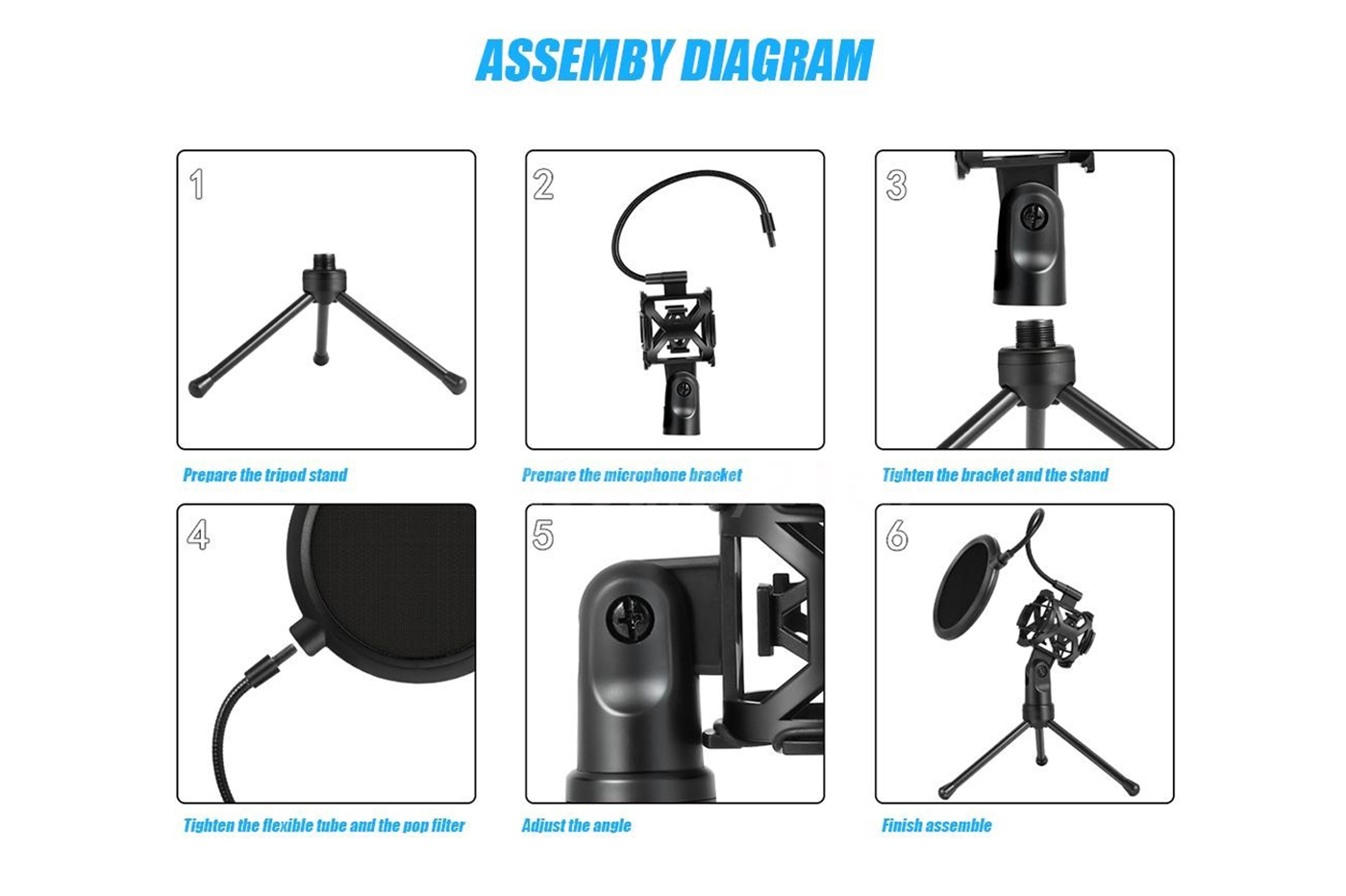 ASSEMBY DIAGRAM

1

Prepare the tripod stand

2

Prepare the microphone bracket

3

Tighten the bracket and the stand

4

Tighten the flexible tube and the pop filter

5

Adjust the angle

6

Finish assemble